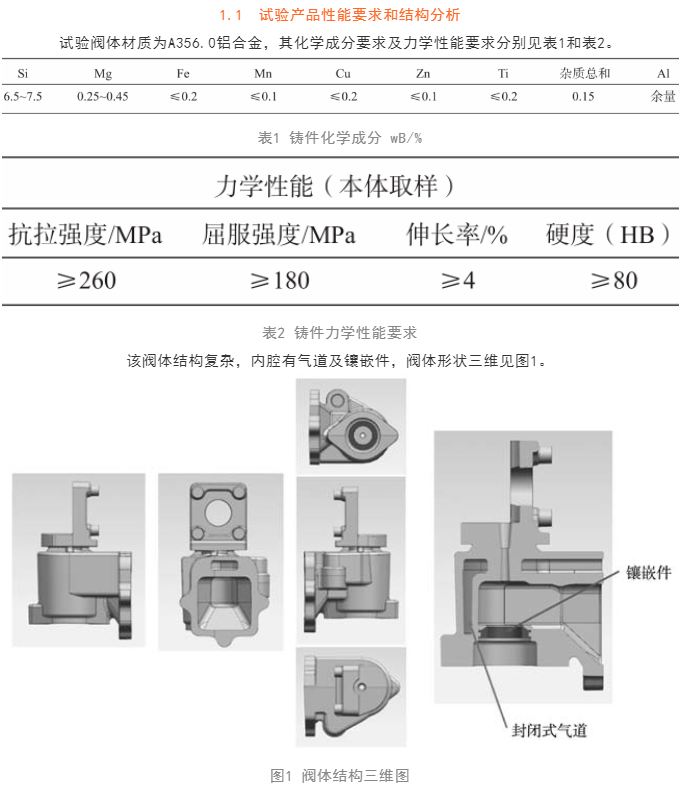 1.1 试验产品性能要求和结构分析

试验阀体材质为A356.0铝合金，其化学成分要求及力学性能要求分别见表1和表2。

| Si | Mg | Fe | Mn | Cu | Zn | Ti | 杂质总和 | Al |
|---|---|---|---|---|---|---|---|---|
| 6.5~7.5 | 0.25~0.45 | ≤0.2 | ≤0.1 | ≤0.2 | ≤0.1 | ≤0.2 | 0.15 | 余量 |

表1 铸件化学成分 wB/%

| 力学性能（本体取样） | | | |
|---|---|---|---|
| 抗拉强度/MPa | 屈服强度/MPa | 伸长率/% | 硬度（HB） |
| ≥260 | ≥180 | ≥4 | ≥80 |

表2 铸件力学性能要求

该阀体结构复杂，内腔有气道及镶嵌件，阀体形状三维见图1。

镶嵌件

封闭式气道

图1 阀体结构三维图